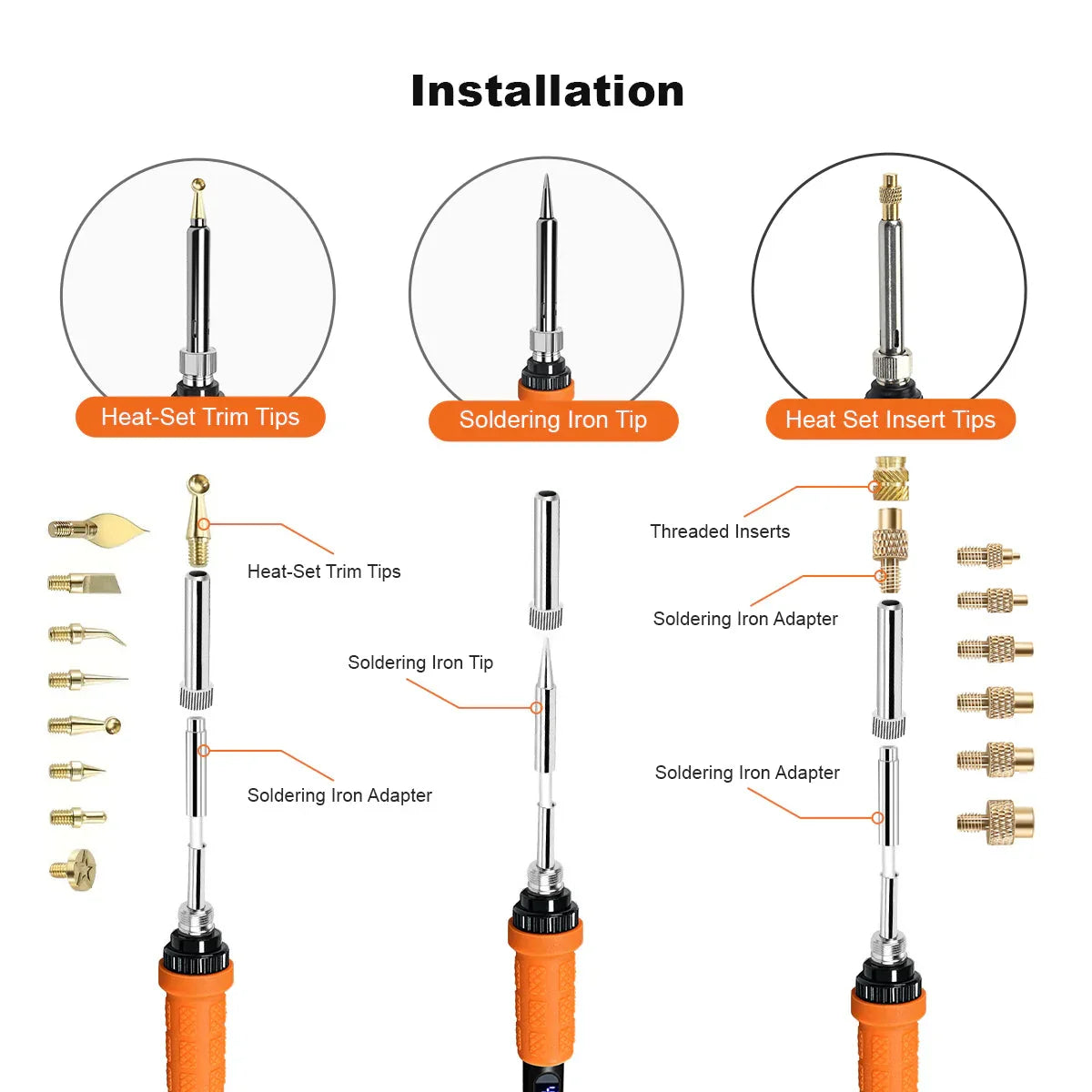 Installation

Heat-Set Trim Tips

Soldering Iron Tip

Heat Set Insert Tips

Heat-Set Trim Tips

Soldering Iron Adapter

Soldering Iron Tip

Threaded Inserts

Soldering Iron Adapter

Soldering Iron Adapter