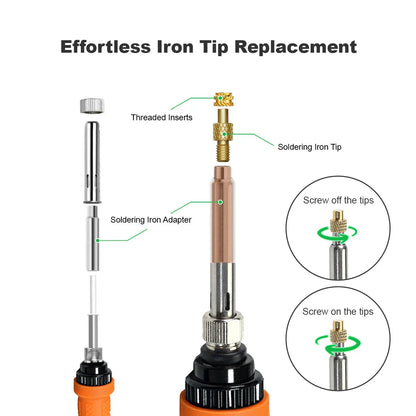 Effortless Iron Tip Replacement

Threaded Inserts

Soldering Iron Tip

Soldering Iron Adapter

Screw off the tips

Screw on the tips