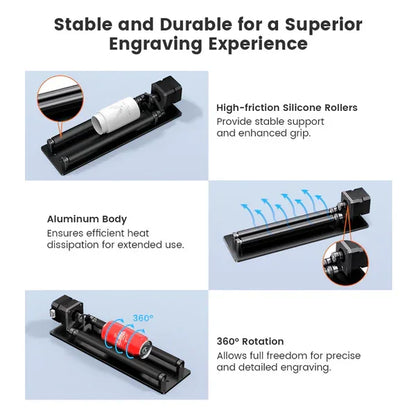 Stable and Durable for a Superior Engraving Experience

High-friction Silicone Rollers
Provide stable support and enhanced grip.

Aluminum Body
Ensures efficient heat dissipation for extended use.

360°

360° Rotation
Allows full freedom for precise and detailed engraving.